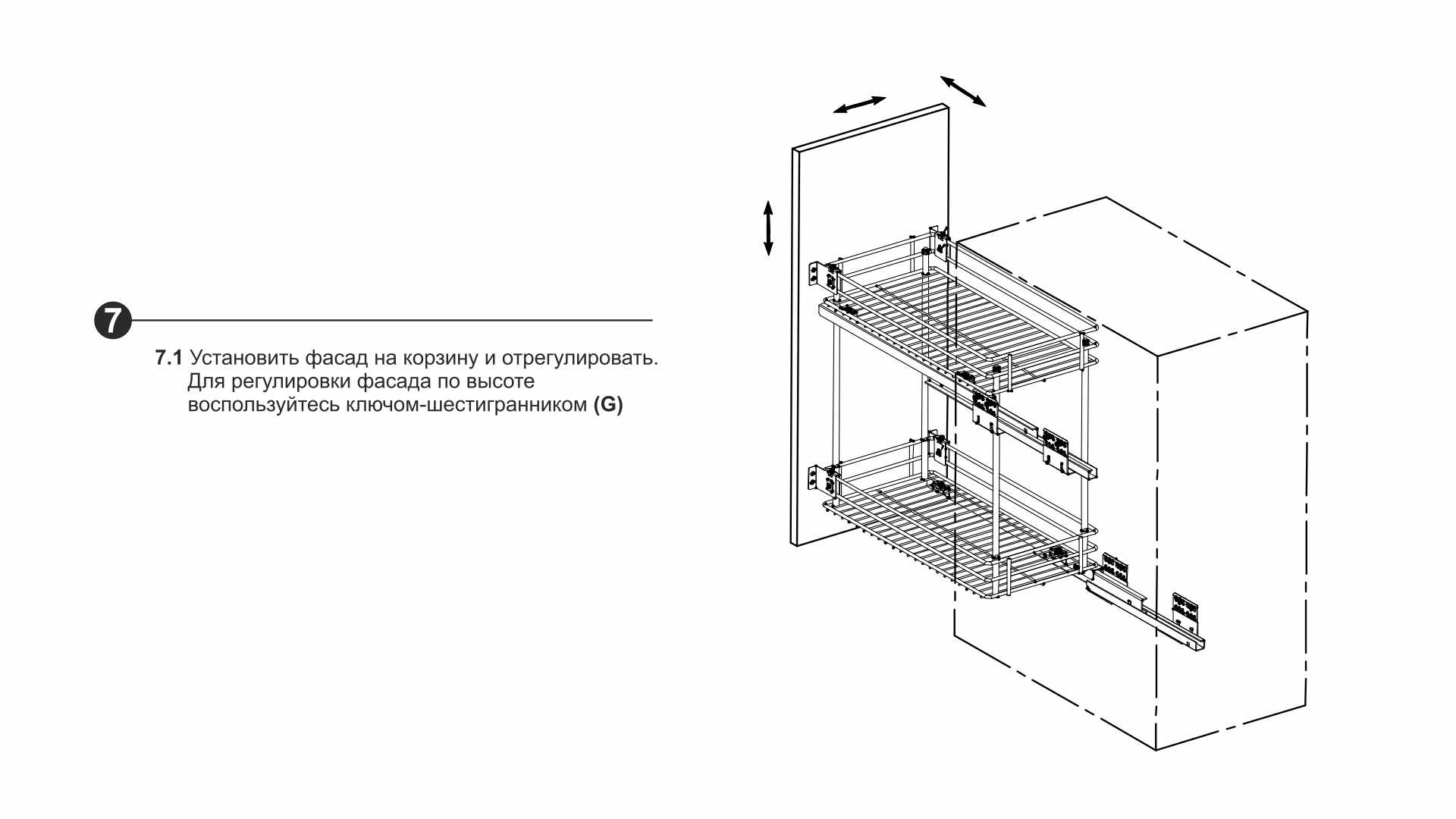 7

7.1 Установить фасад на корзину и отрегулировать. Для регулировки фасада по высоте воспользуйтесь ключом-шестигранником (G)