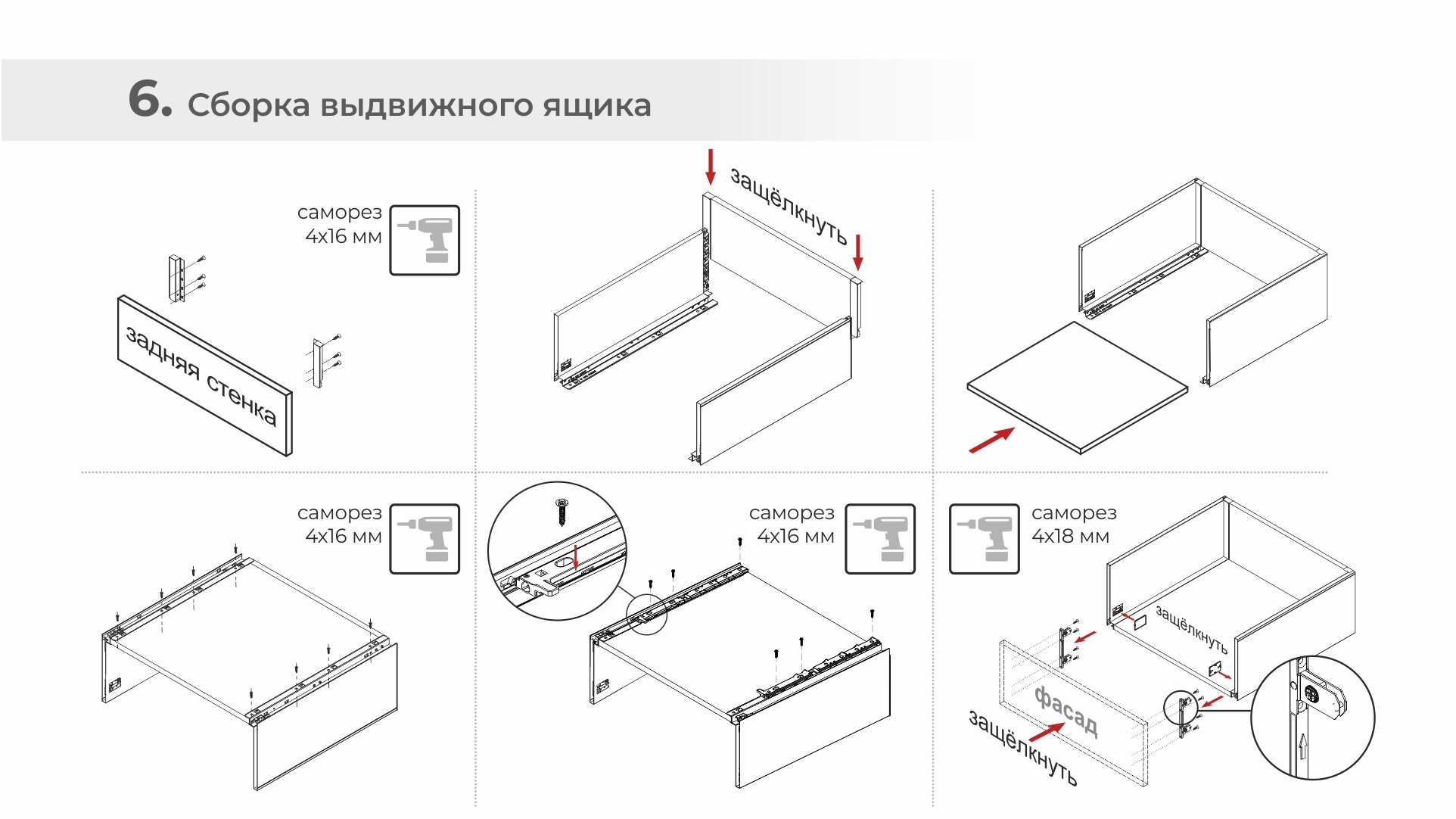 6. Сборка выдвижного ящика

саморез
4x16 мм

задняя стенка

защёлкнуть

саморез
4x16 мм

саморез
4x16 мм

саморез
4x18 мм

защёлкнуть

фасад

защёлкнуть