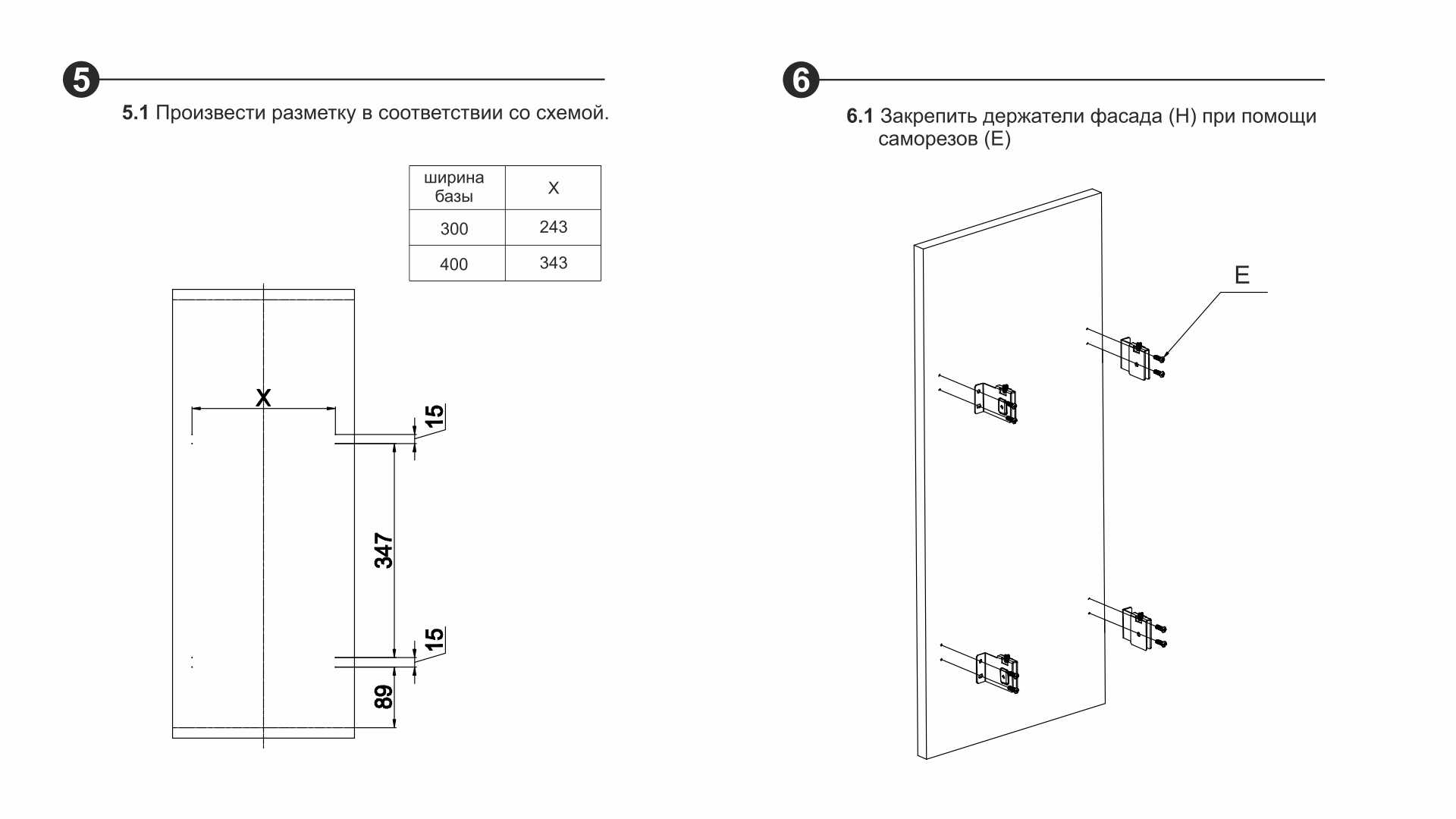 5

5.1 Произвести разметку в соответствии со схемой.

| ширина базы | X |
|---|---|
| 300 | 243 |
| 400 | 343 |

X

15

347

15

89

6

6.1 Закрепить держатели фасада (H) при помощи саморезов (E)

E