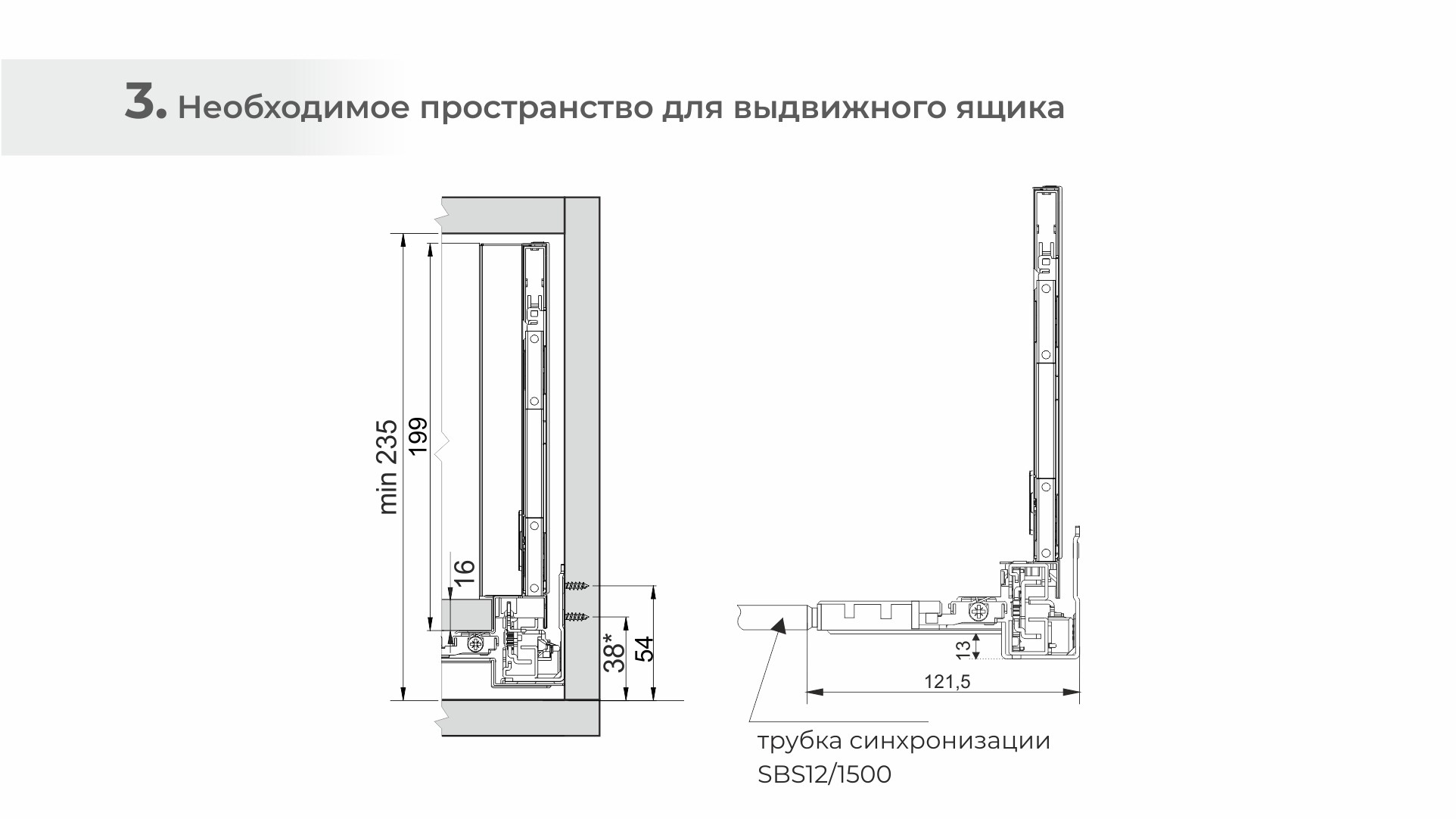 3. Необходимое пространство для выдвижного ящика

min 235

199

16

38*

54

13

121,5

трубка синхронизации SBS12/1500