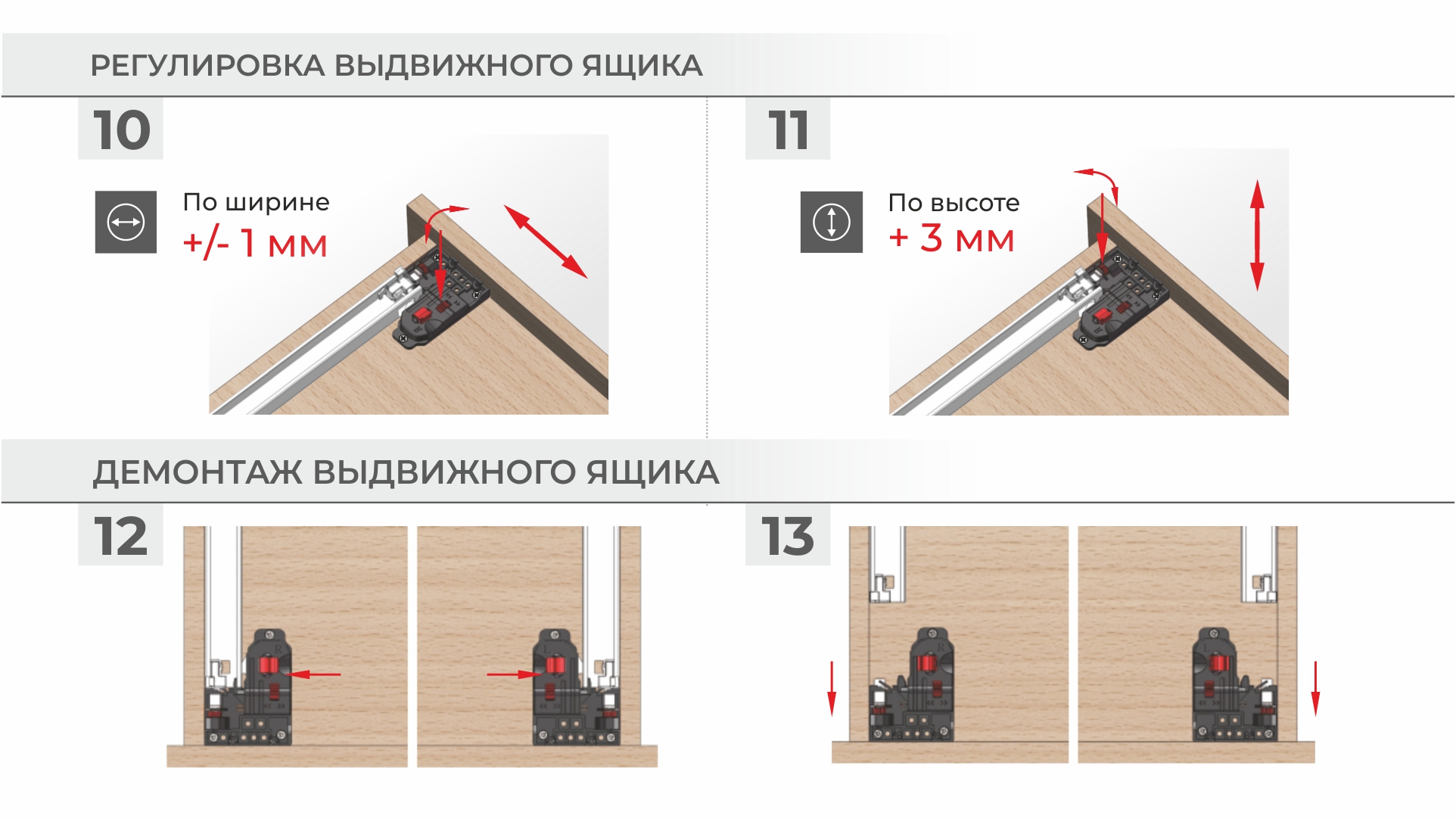 РЕГУЛИРОВКА ВЫДВИЖНОГО ЯЩИКА

10

По ширине
+/- 1 мм

11

По высоте
+ 3 мм

ДЕМОНТАЖ ВЫДВИЖНОГО ЯЩИКА

12

13