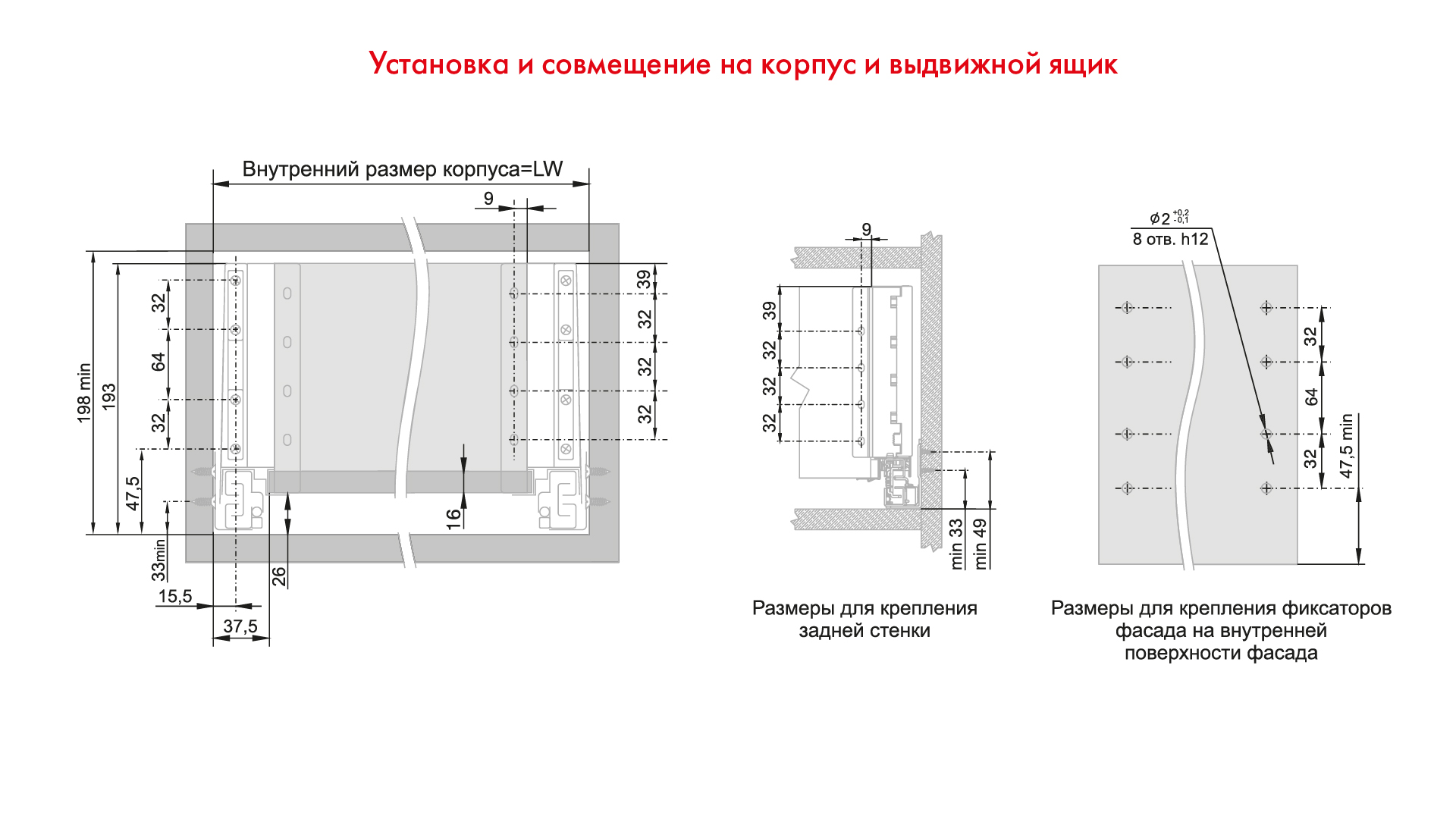 Установка и совмещение на корпус и выдвижной ящик

Внутренний размер корпуса=LW

9

198 min
193
32
64
32
47,5
33min
15,5
37,5
26
16
39
32
32
32

9
39
32
32
32
min 33
min 49

Размеры для крепления задней стенки

$\phi 2^{+0,2}_{-0,1}$
8 отв. h12

32
64
32
47,5 min

Размеры для крепления фиксаторов фасада на внутренней поверхности фасада