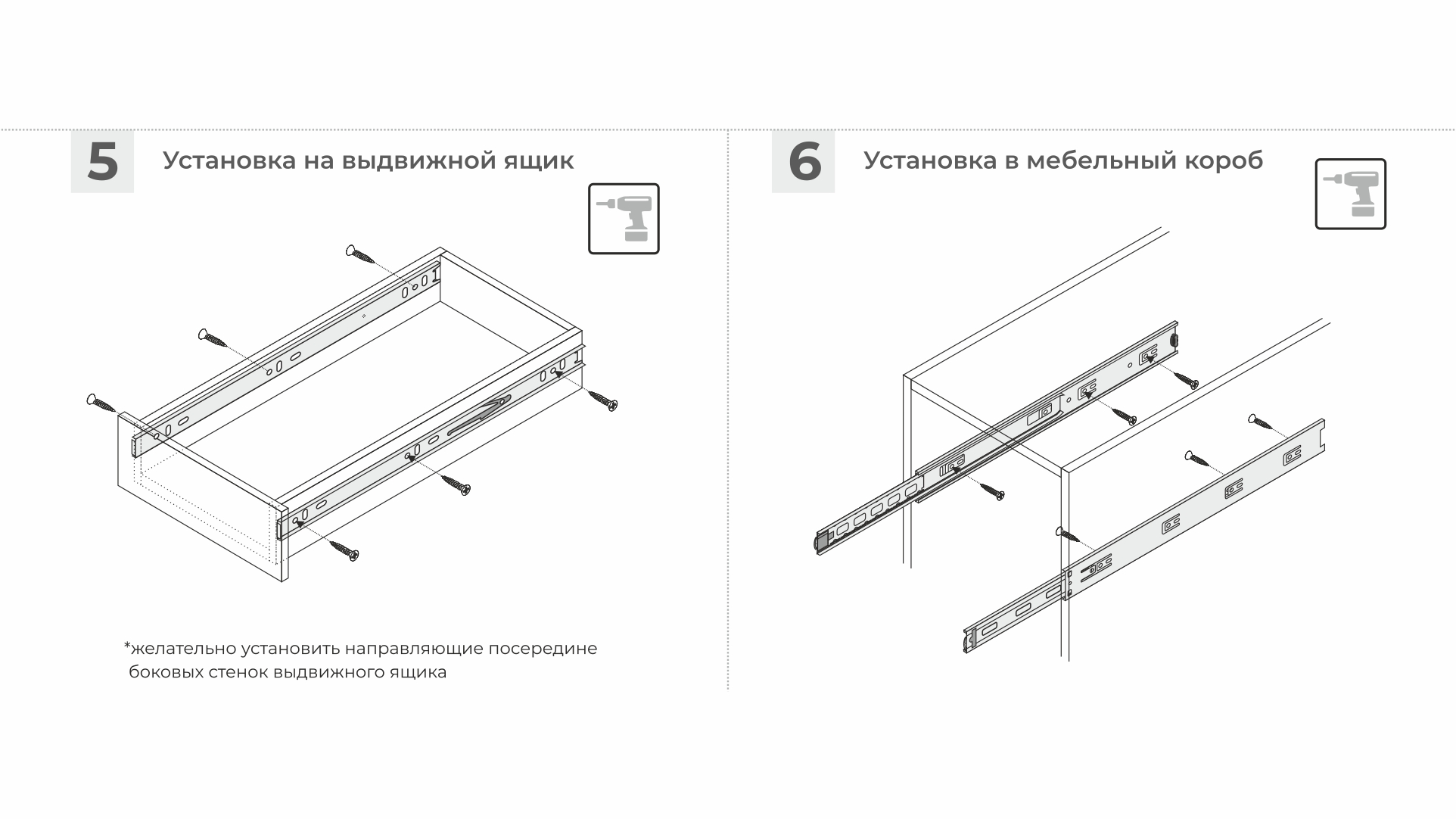 5 Установка на выдвижной ящик

*желательно установить направляющие посередине боковых стенок выдвижного ящика

6 Установка в мебельный короб