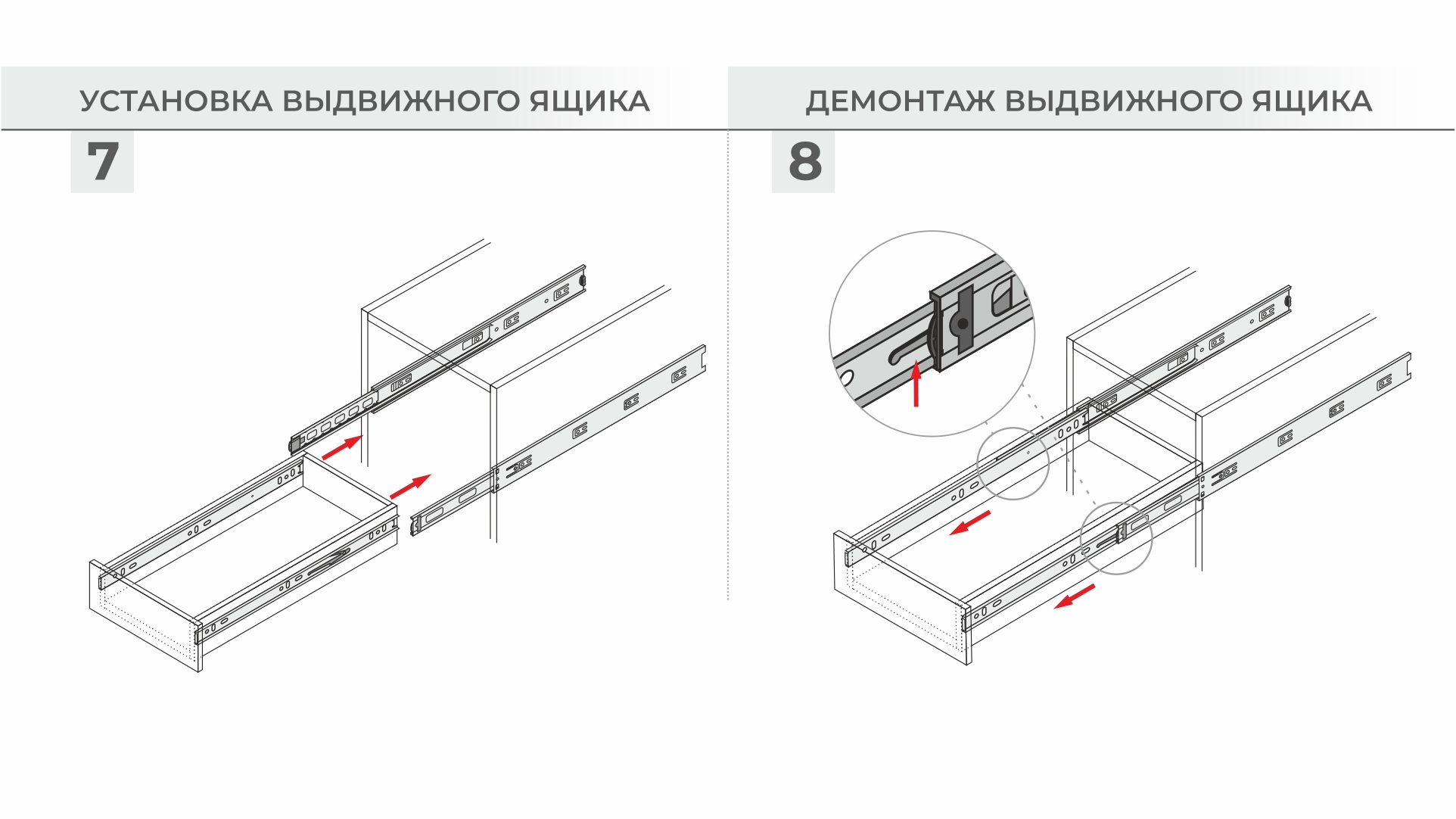 УСТАНОВКА ВЫДВИЖНОГО ЯЩИКА

7

ДЕМОНТАЖ ВЫДВИЖНОГО ЯЩИКА

8